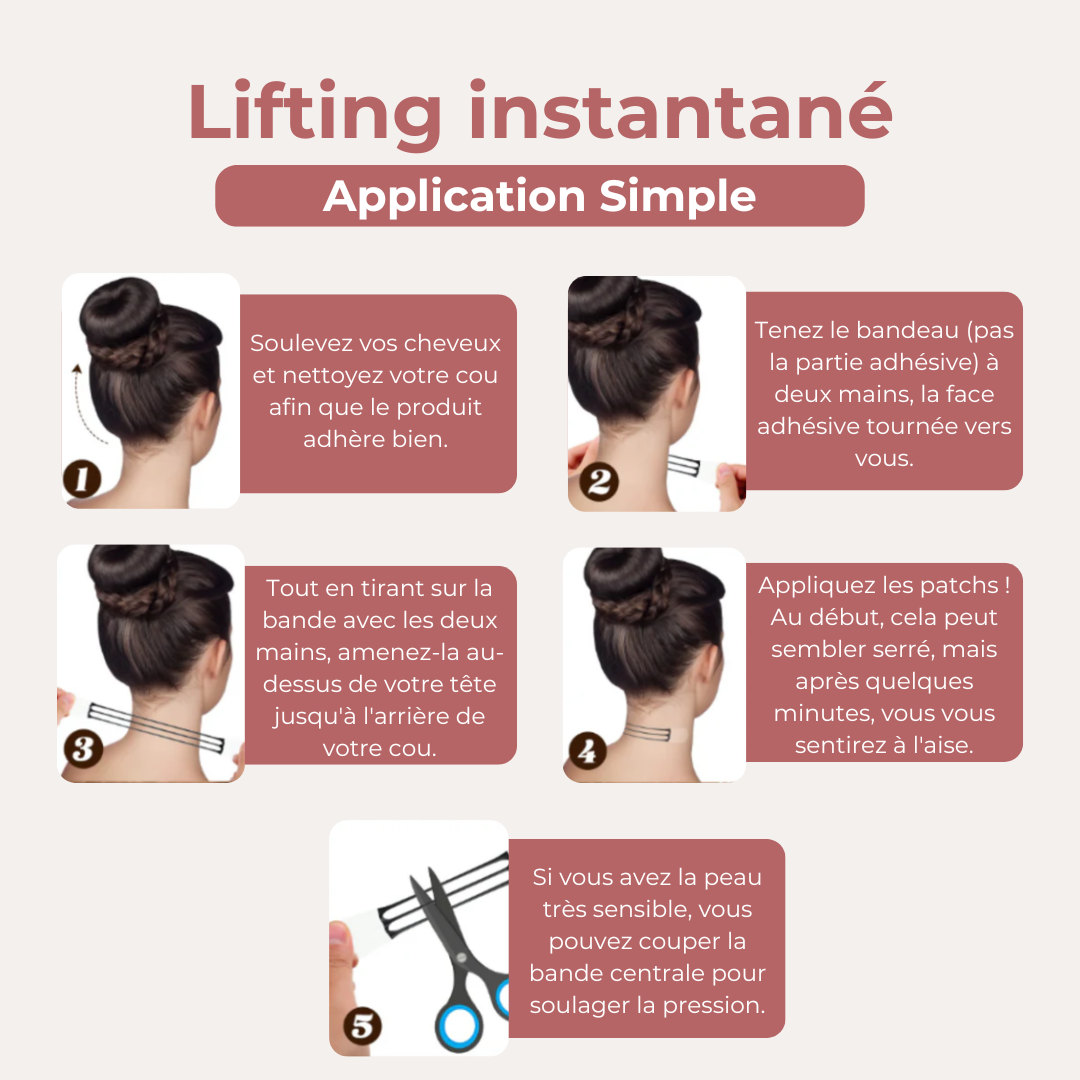 Lifting instantané

Application Simple

1

Soulevez vos cheveux et nettoyez votre cou afin que le produit adhère bien.

2

Tenez le bandeau (pas la partie adhésive) à deux mains, la face adhésive tournée vers vous.

3

Tout en tirant sur la bande avec les deux mains, amenez-la au-dessus de votre tête jusqu'à l'arrière de votre cou.

4

Appliquez les patchs ! Au début, cela peut sembler serré, mais après quelques minutes, vous vous sentirez à l'aise.

5

Si vous avez la peau très sensible, vous pouvez couper la bande centrale pour soulager la pression.